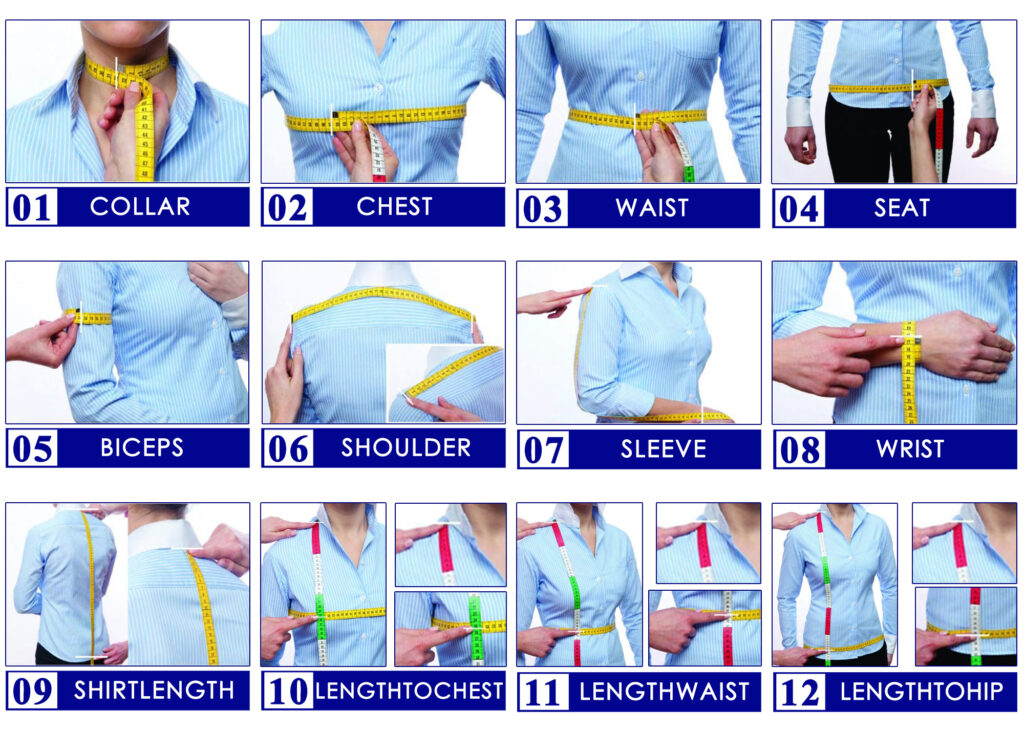 01 COLLAR

02 CHEST

03 WAIST

04 SEAT

05 BICEPS

06 SHOULDER

07 SLEEVE

08 WRIST

09 SHIRTLENGTH

10 LENGTHTOCHEST

11 LENGTHWAIST

12 LENGTHTOHIP